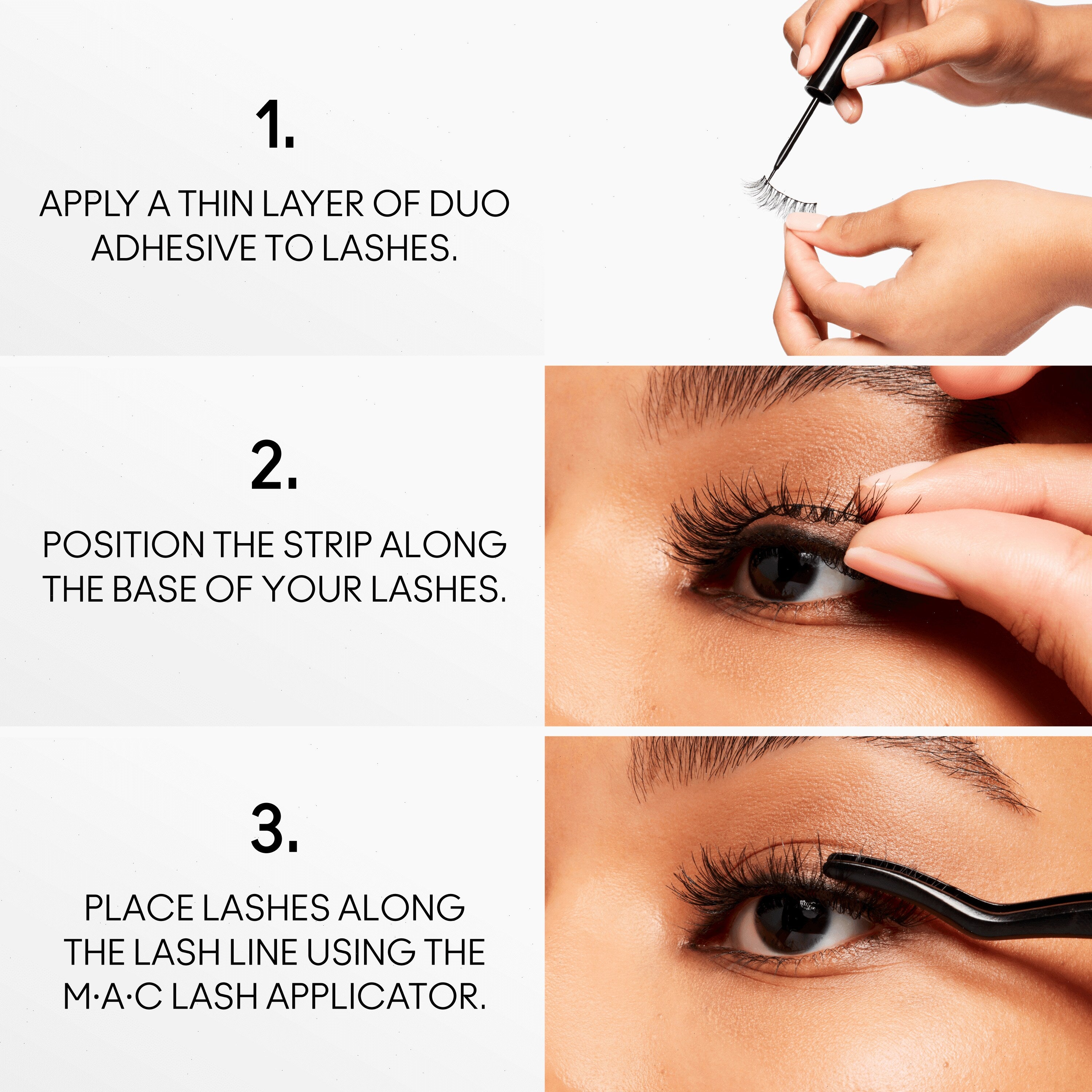 1.

APPLY A THIN LAYER OF DUO ADHESIVE TO LASHES.

2.

POSITION THE STRIP ALONG THE BASE OF YOUR LASHES.

3.

PLACE LASHES ALONG THE LASH LINE USING THE M·A·C LASH APPLICATOR.