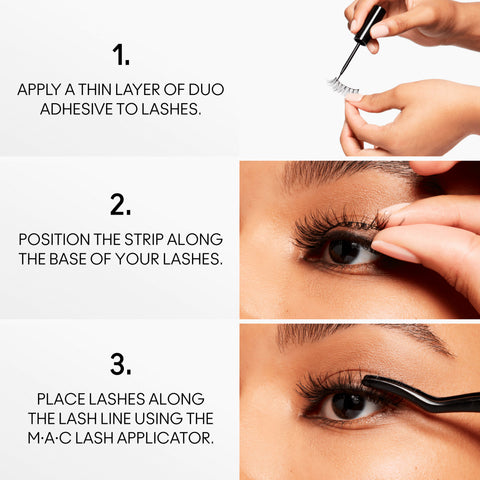 1.

APPLY A THIN LAYER OF DUO ADHESIVE TO LASHES.

2.

POSITION THE STRIP ALONG THE BASE OF YOUR LASHES.

3.

PLACE LASHES ALONG THE LASH LINE USING THE M·A·C LASH APPLICATOR.